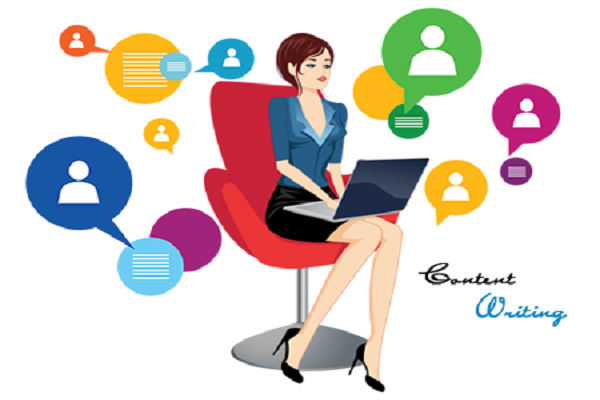 Content
Writing